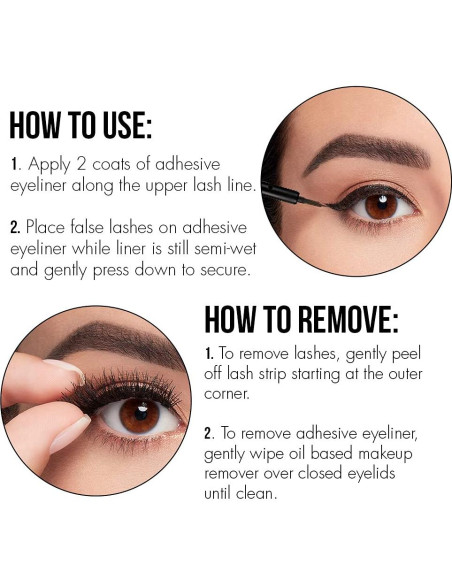 HOW TO USE:

1. Apply 2 coats of adhesive eyeliner along the upper lash line.

2. Place false lashes on adhesive eyeliner while liner is still semi-wet and gently press down to secure.

HOW TO REMOVE:

1. To remove lashes, gently peel off lash strip starting at the outer corner.

2. To remove adhesive eyeliner, gently wipe oil based makeup remover over closed eyelids until clean.