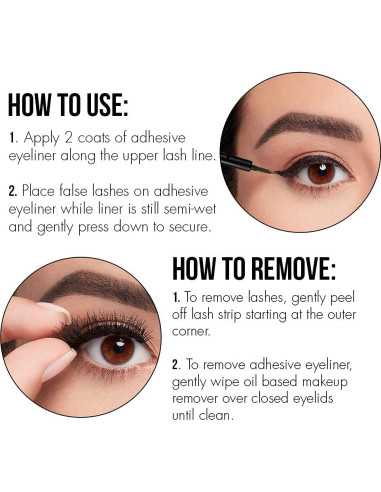 HOW TO USE:

1. Apply 2 coats of adhesive eyeliner along the upper lash line.

2. Place false lashes on adhesive eyeliner while liner is still semi-wet and gently press down to secure.

HOW TO REMOVE:

1. To remove lashes, gently peel off lash strip starting at the outer corner.

2. To remove adhesive eyeliner, gently wipe oil based makeup remover over closed eyelids until clean.