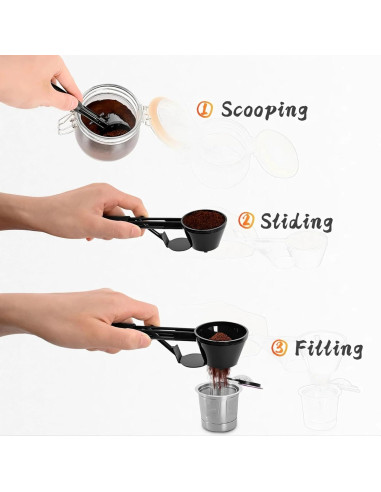 ① Scooping

② Sliding

③ Filling