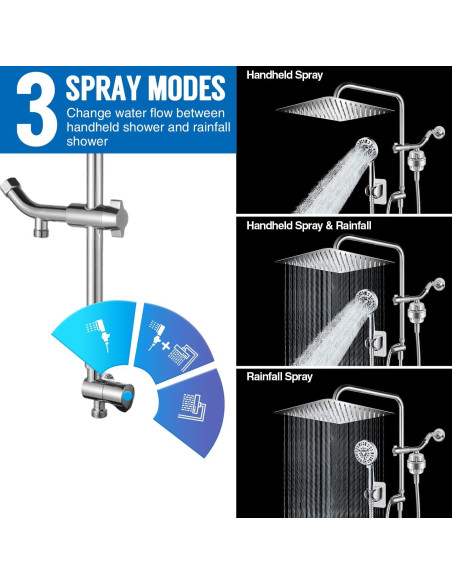 3 SPRAY MODES
Change water flow between handheld shower and rainfall shower

Handheld Spray

Handheld Spray & Rainfall

Rainfall Spray