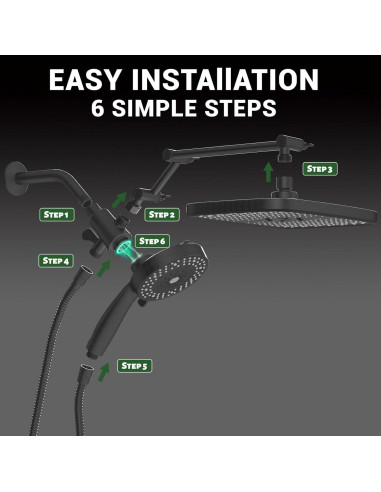 EASY INSTAllATION
6 SIMPLE STEPS

STEP 3

STEP 1

STEP 2

STEP 6

STEP 4

STEP 5