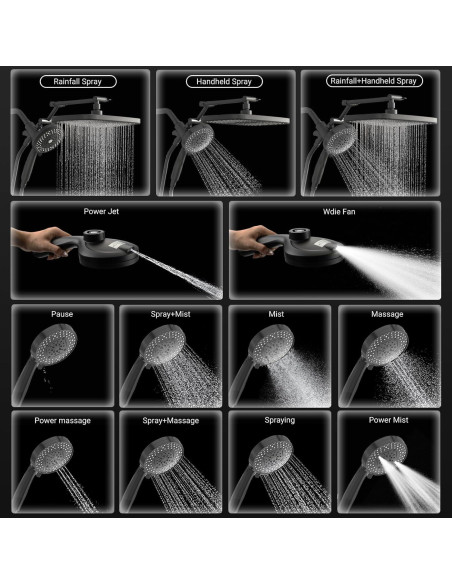 Rainfall Spray

Handheld Spray

Rainfall+Handheld Spray

Power Jet

Wdie Fan

Pause

Spray+Mist

Mist

Massage

Power massage

Spray+Massage

Spraying

Power Mist