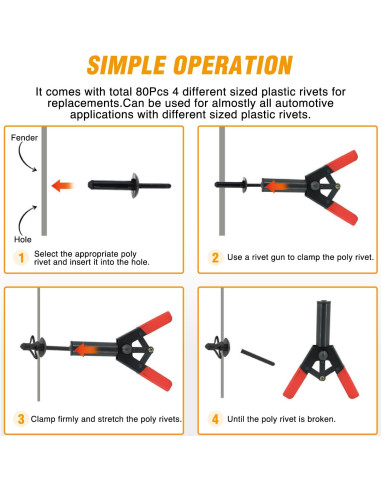 SIMPLE OPERATION

It comes with total 80Pcs 4 different sized plastic rivets for replacements.Can be used for almostly all automotive applications with different sized plastic rivets.

Fender

Hole

1 Select the appropriate poly rivet and insert it into the hole.

2 Use a rivet gun to clamp the poly rivet.

3 Clamp firmly and stretch the poly rivets.

4 Until the poly rivet is broken.