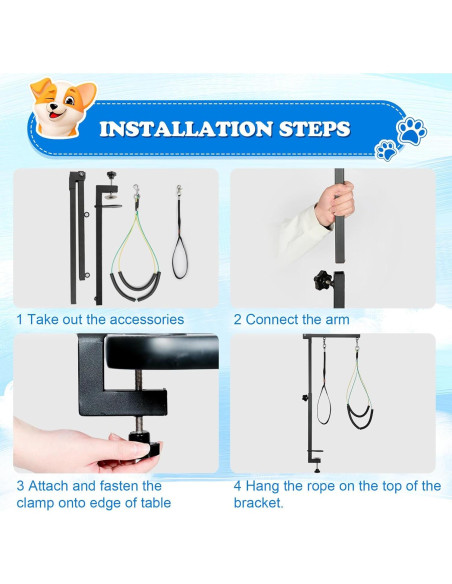 INSTALLATION STEPS

1 Take out the accessories

2 Connect the arm

3 Attach and fasten the clamp onto edge of table

4 Hang the rope on the top of the bracket.