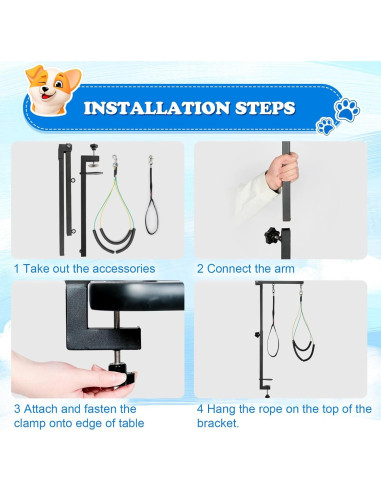 INSTALLATION STEPS

1 Take out the accessories

2 Connect the arm

3 Attach and fasten the clamp onto edge of table

4 Hang the rope on the top of the bracket.