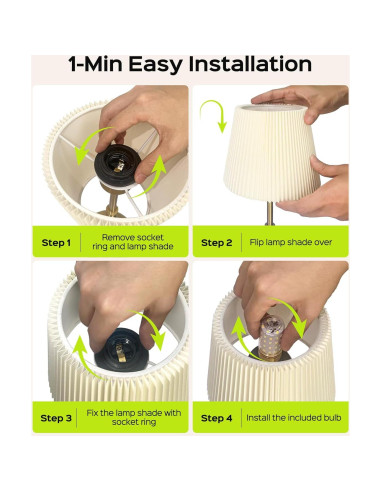 1-Min Easy Installation

Step 1 Remove socket ring and lamp shade

Step 2 Flip lamp shade over

Step 3 Fix the lamp shade with socket ring

Step 4 Install the included bulb