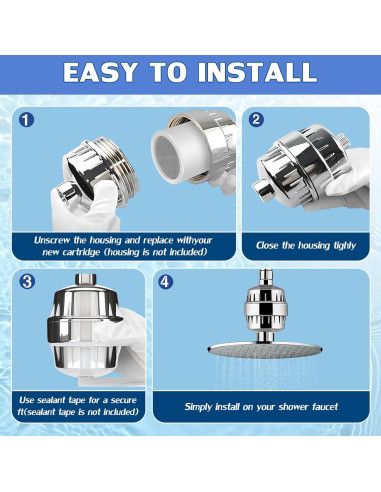 EASY TO INSTALL

1

Unscrew the housing and replace withyour new cartridge (housing is not included)

2

Close the housing tighly

3

Use sealant tape for a secure ft(sealant tape is not included)

4

Simply install on your shower faucet