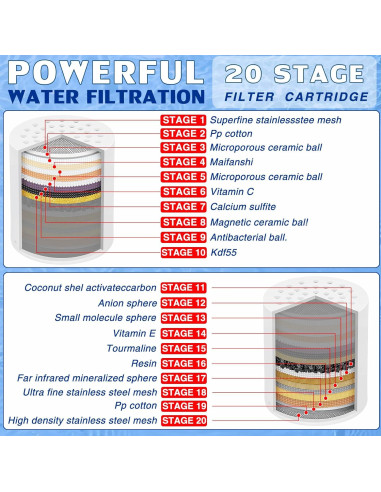 POWERFUL
WATER FILTRATION

20 STAGE
FILTER CARTRIDGE

STAGE 1 Superfine stainlessstee mesh
STAGE 2 Pp cotton
STAGE 3 Microporous ceramic ball
STAGE 4 Maifanshi
STAGE 5 Microporous ceramic ball
STAGE 6 Vitamin C
STAGE 7 Calcium sulfite
STAGE 8 Magnetic ceramic ball
STAGE 9 Antibacterial ball.
STAGE 10 Kdf55

Coconut shel activateccarbon STAGE 11
Anion sphere STAGE 12
Small molecule sphere STAGE 13
Vitamin E STAGE 14
Tourmaline STAGE 15
Resin STAGE 16
Far infrared mineralized sphere STAGE 17
Ultra fine stainless steel mesh STAGE 18
Pp cotton STAGE 19
High density stainless steel mesh STAGE 20