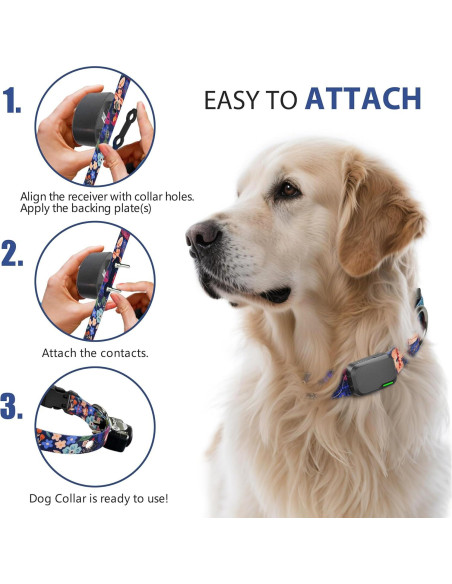 EASY TO ATTACH

1.

Align the receiver with collar holes. Apply the backing plate(s)

2.

Attach the contacts.

3.

Dog Collar is ready to use!