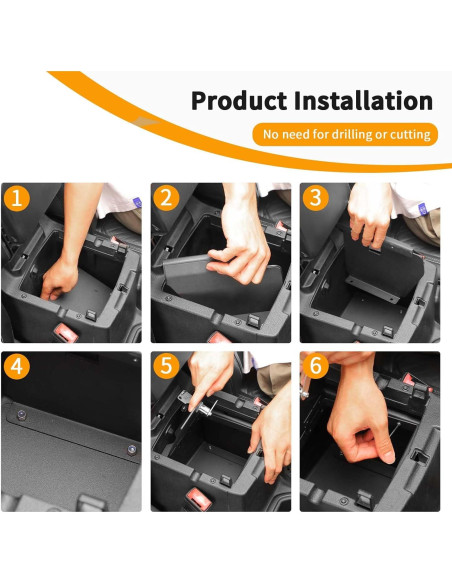 Product Installation

No need for drilling or cutting

1

2

3

4

5

6