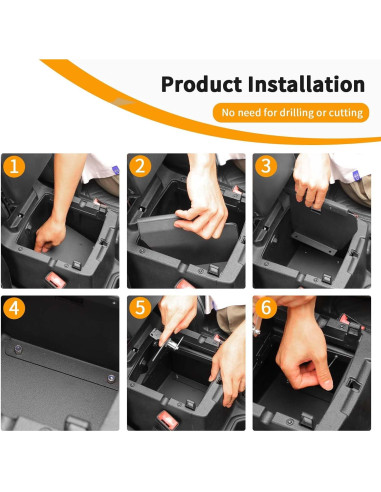 Product Installation

No need for drilling or cutting

1

2

3

4

5

6