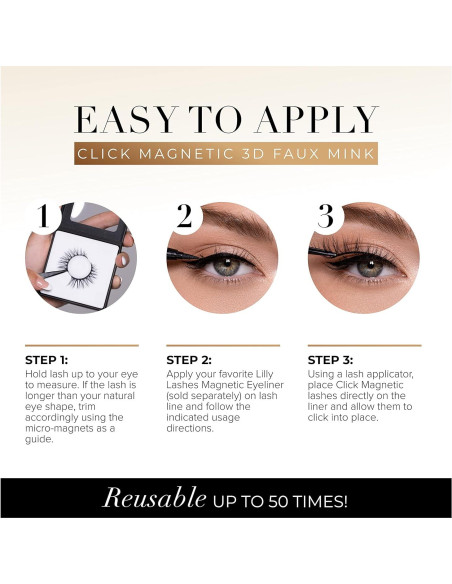 EASY TO APPLY
CLICK MAGNETIC 3D FAUX MINK

1

2

3

STEP 1:
Hold lash up to your eye to measure. If the lash is longer than your natural eye shape, trim accordingly using the micro-magnets as a guide.

STEP 2:
Apply your favorite Lilly Lashes Magnetic Eyeliner (sold separately) on lash line and follow the indicated usage directions.

STEP 3:
Using a lash applicator, place Click Magnetic lashes directly on the liner and allow them to click into place.

Reusable UP TO 50 TIMES!