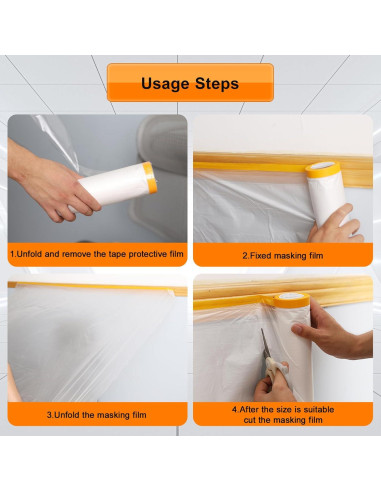 Usage Steps

1.Unfold and remove the tape protective film

2.Fixed masking film

3.Unfold the masking film

4.After the size is suitable cut the masking film