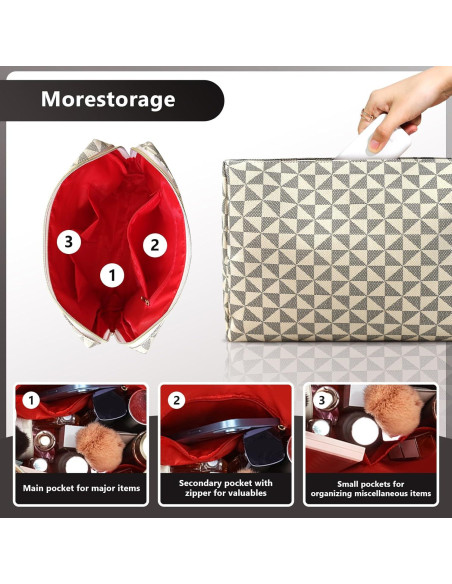 Morestorage

3

2

1

1

Main pocket for major items

2

Secondary pocket with zipper for valuables

3

Small pockets for organizing miscellaneous items