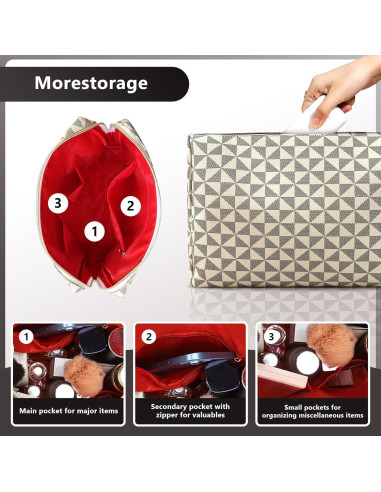 Morestorage

3

2

1

1

Main pocket for major items

2

Secondary pocket with zipper for valuables

3

Small pockets for organizing miscellaneous items