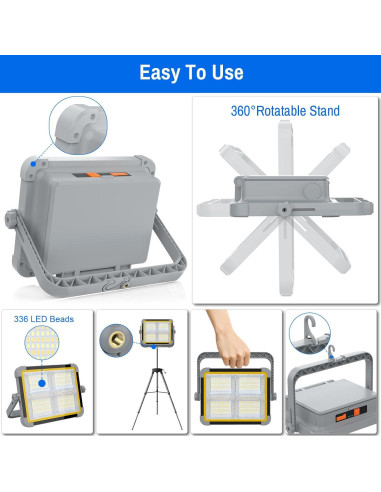 Easy To Use

360°Rotatable Stand

336 LED Beads