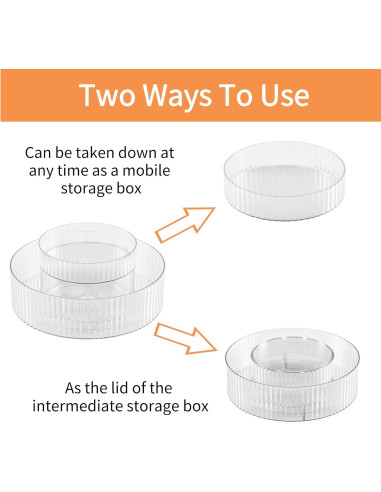 Two Ways To Use

Can be taken down at any time as a mobile storage box

As the lid of the intermediate storage box