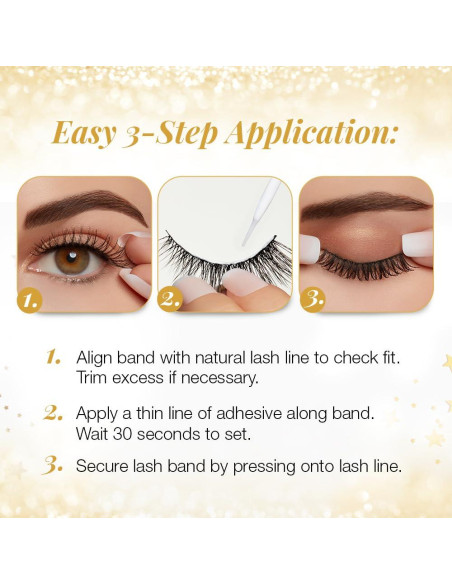 Easy 3-Step Application:

1.

2.

3.

1. Align band with natural lash line to check fit. Trim excess if necessary.

2. Apply a thin line of adhesive along band. Wait 30 seconds to set.

3. Secure lash band by pressing onto lash line.