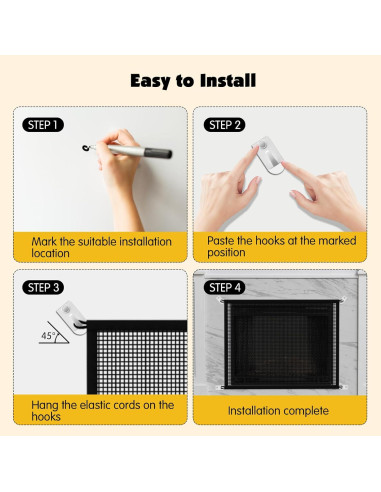 Easy to Install

STEP 1

Mark the suitable installation location

STEP 2

Paste the hooks at the marked position

STEP 3

45°

Hang the elastic cords on the hooks

STEP 4

Installation complete