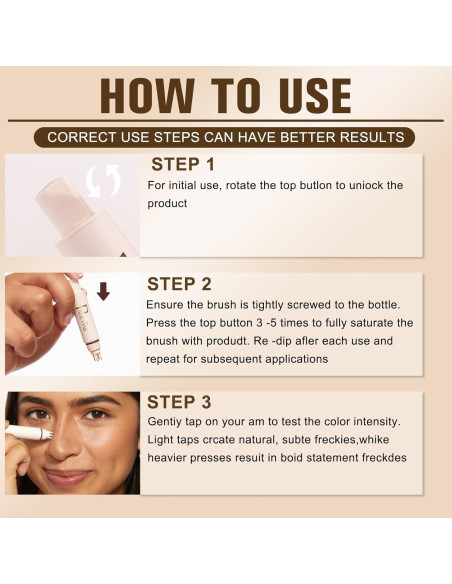 HOW TO USE

CORRECT USE STEPS CAN HAVE BETTER RESULTS

STEP 1

For initial use, rotate the top butlon to uniock the product

STEP 2

Ensure the brush is tightly screwed to the bottle. Press the top button 3 -5 times to fully saturate the bnush with produdt. Re -dip afler each use and repeat for subsequent applications

STEP 3

Gentiy tap on your am to test the color intensity. Light taps crcate natural, subte freckies,whike heavier presses resuit in boid statement freckdes