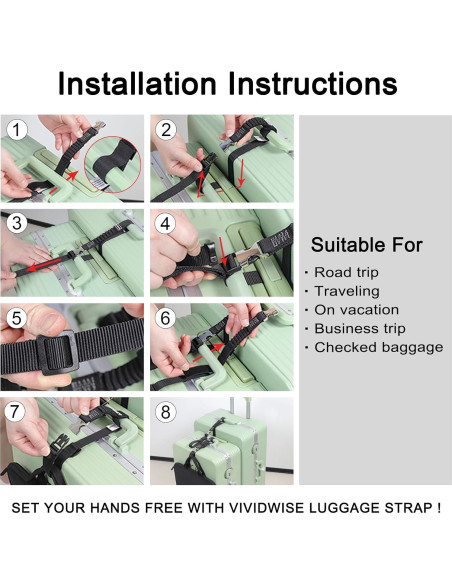 Installation Instructions

1

2

3

4

5

6

7

8

Suitable For
· Road trip
· Traveling
· On vacation
· Business trip
· Checked baggage

SET YOUR HANDS FREE WITH VIVIDWISE LUGGAGE STRAP !