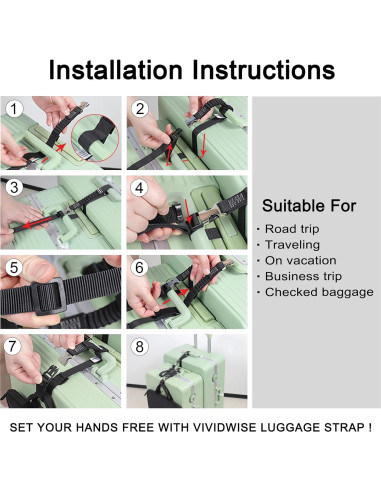 Installation Instructions

1

2

3

4

5

6

7

8

Suitable For

· Road trip
· Traveling
· On vacation
· Business trip
· Checked baggage

SET YOUR HANDS FREE WITH VIVIDWISE LUGGAGE STRAP !