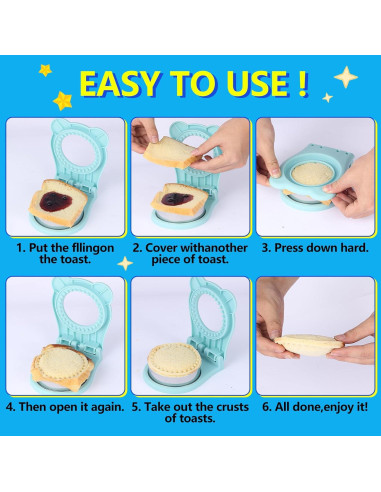 EASY TO USE !

1. Put the fllingon the toast.

2. Cover withanother piece of toast.

3. Press down hard.

4. Then open it again.

5. Take out the crusts of toasts.

6. All done,enjoy it!