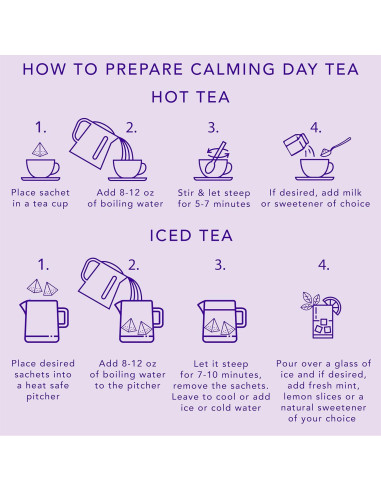 HOW TO PREPARE CALMING DAY TEA

HOT TEA

1.

Place sachet in a tea cup

2.

Add 8-12 oz of boiling water

3.

Stir & let steep for 5-7 minutes

4.

If desired, add milk or sweetener of choice

ICED TEA

1.

Place desired sachets into a heat safe pitcher

2.

Add 8-12 oz of boiling water to the pitcher

3.

Let it steep for 7-10 minutes, remove the sachets. Leave to cool or add ice or cold water

4.

Pour over a glass of ice and if desired, add fresh mint, lemon slices or a natural sweetener of your choice