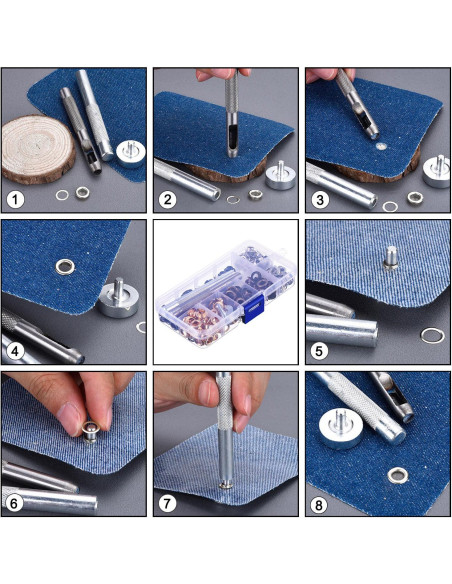 1
2
3
4
5
6
7
8