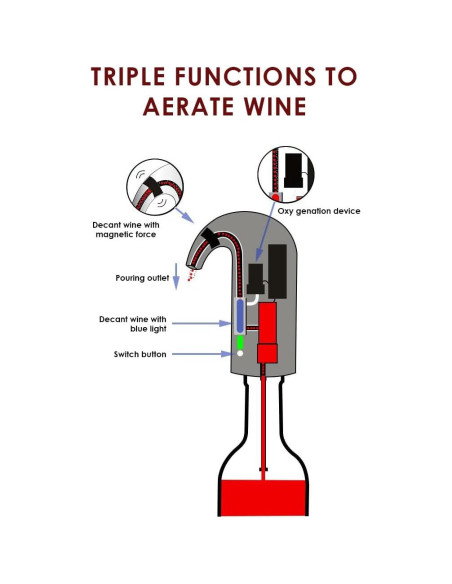 TRIPLE FUNCTIONS TO AERATE WINE

Decant wine with magnetic force

Oxy genation device

Pouring outlet

Decant wine with blue light

Switch button