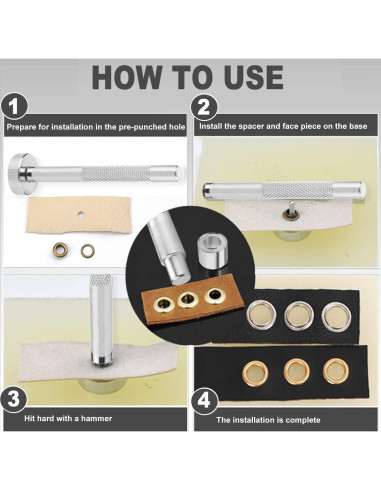 HOW TO USE

1

Prepare for installation in the pre-punched hole

2

Install the spacer and face piece on the base

3

Hit hard with a hammer

4

The installation is complete