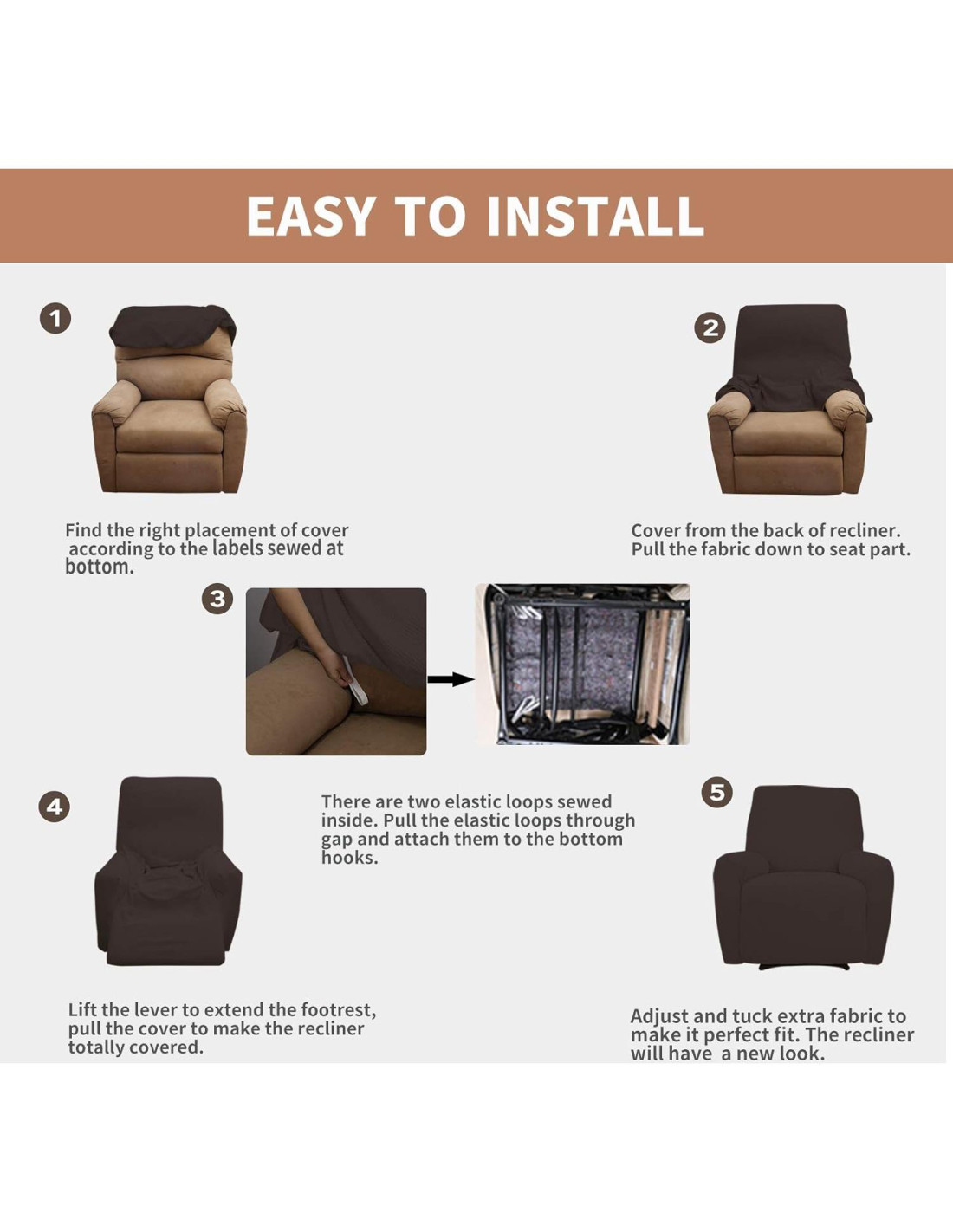 EASY TO INSTALL

1

Find the right placement of cover according to the labels sewed at bottom.

2

Cover from the back of recliner. Pull the fabric down to seat part.

3

There are two elastic loops sewed inside. Pull the elastic loops through gap and attach them to the bottom hooks.

4

Lift the lever to extend the footrest, pull the cover to make the recliner totally covered.

5

Adjust and tuck extra fabric to make it perfect fit. The recliner will have a new look.