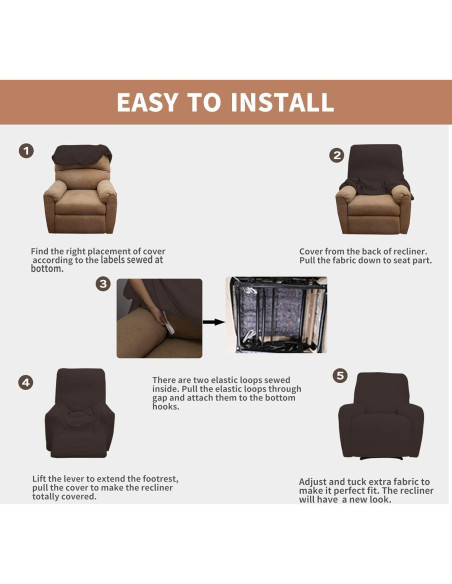 EASY TO INSTALL

1

Find the right placement of cover according to the labels sewed at bottom.

2

Cover from the back of recliner. Pull the fabric down to seat part.

3

There are two elastic loops sewed inside. Pull the elastic loops through gap and attach them to the bottom hooks.

4

Lift the lever to extend the footrest, pull the cover to make the recliner totally covered.

5

Adjust and tuck extra fabric to make it perfect fit. The recliner will have a new look.