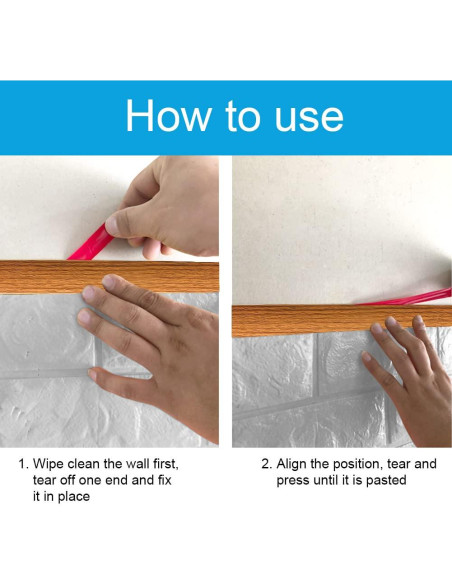 How to use

1. Wipe clean the wall first, tear off one end and fix it in place

2. Align the position, tear and press until it is pasted