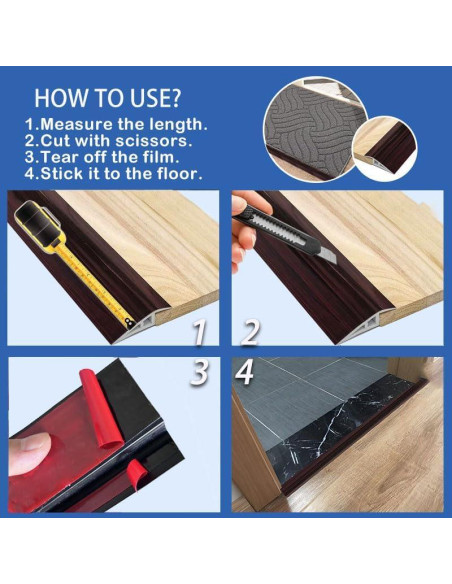 HOW TO USE?
1.Measure the length.
2.Cut with scissors.
3.Tear off the film.
4.Stick it to the floor.

1

2

3

4