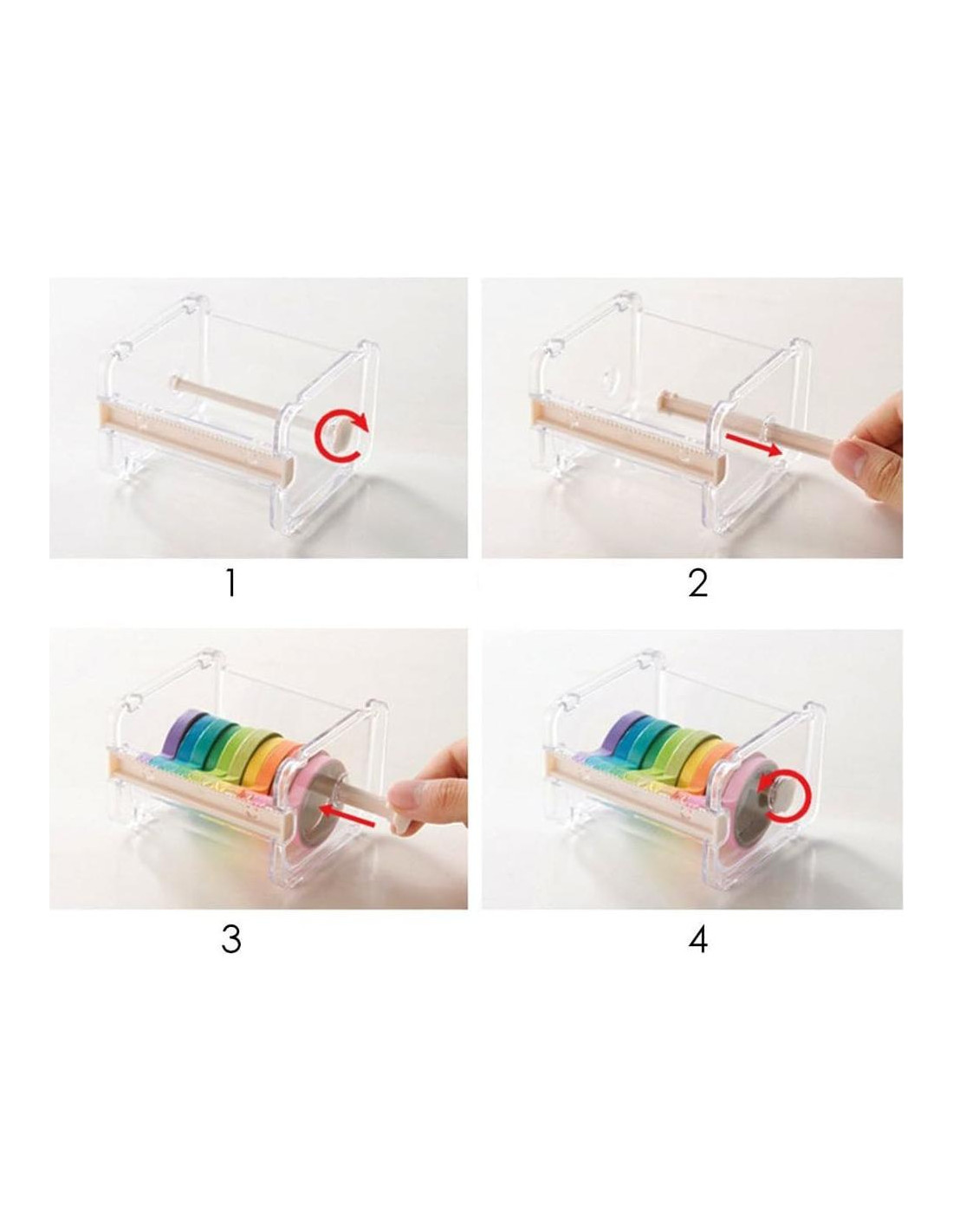 1

2

3

4