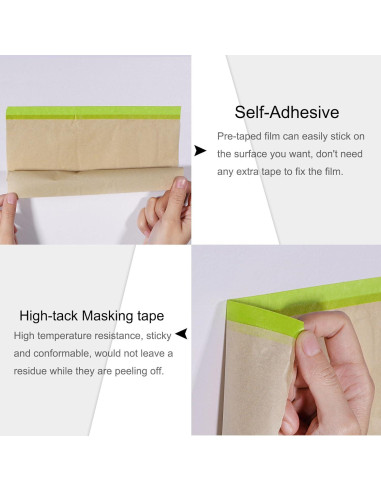 Self-Adhesive

Pre-taped film can easily stick on the surface you want, don't need any extra tape to fix the film.

High-tack Masking tape

High temperature resistance, sticky and conformable, would not leave a residue while they are peeling off.