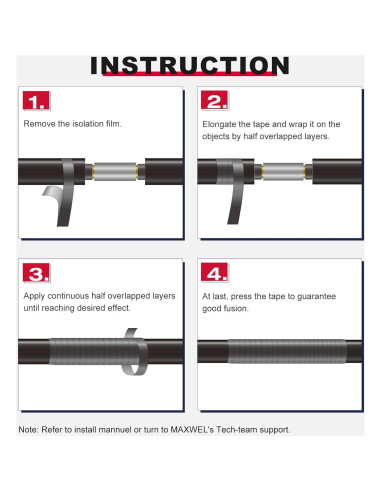 INSTRUCTION

1.

Remove the isolation film.

2.

Elongate the tape and wrap it on the objects by half overlapped layers.

3.

Apply continuous half overlapped layers until reaching desired effect.

4.

At last, press the tape to guarantee good fusion.

Note: Refer to install mannuel or turn to MAXWEL's Tech-team support.