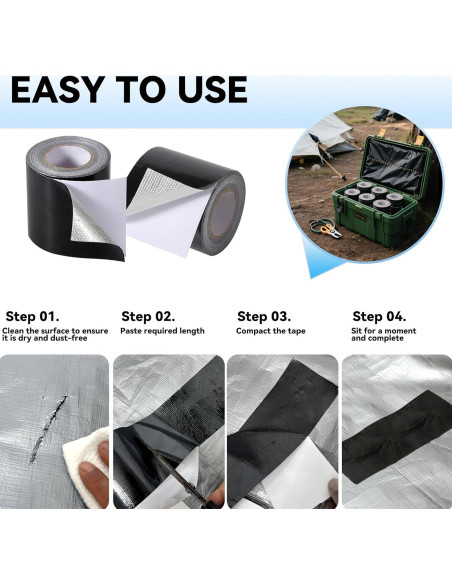 EASY TO USE

Step 01.
Clean the surface to ensure it is dry and dust-free

Step 02.
Paste required length

Step 03.
Compact the tape

Step 04.
Sit for a moment and complete