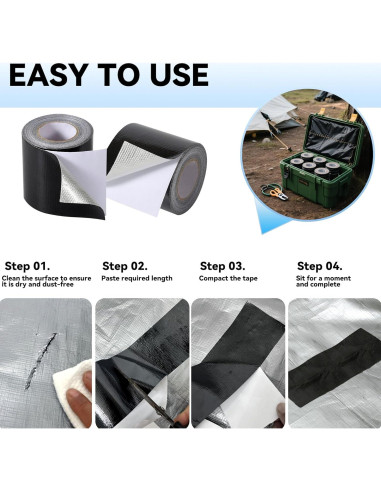 EASY TO USE

Step 01.
Clean the surface to ensure it is dry and dust-free

Step 02.
Paste required length

Step 03.
Compact the tape

Step 04.
Sit for a moment and complete