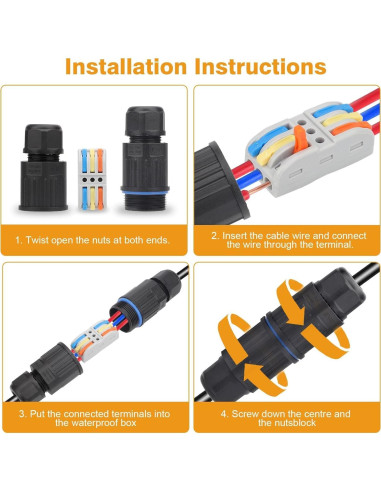 Installation Instructions

1. Twist open the nuts at both ends.

2. Insert the cable wire and connect the wire through the terminal.

3. Put the connected terminals into the waterproof box

4. Screw down the centre and the nutsblock