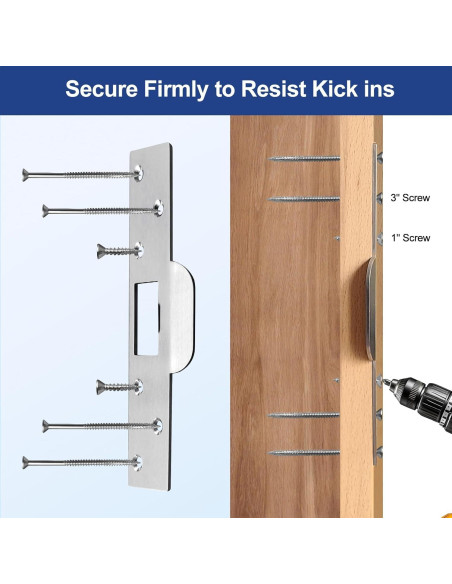 Secure Firmly to Resist Kick ins

3" Screw

1" Screw