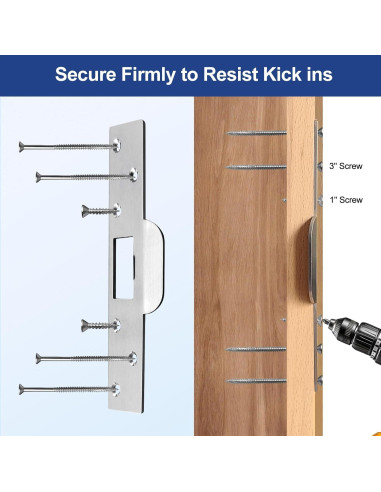 Secure Firmly to Resist Kick ins

3" Screw

1" Screw