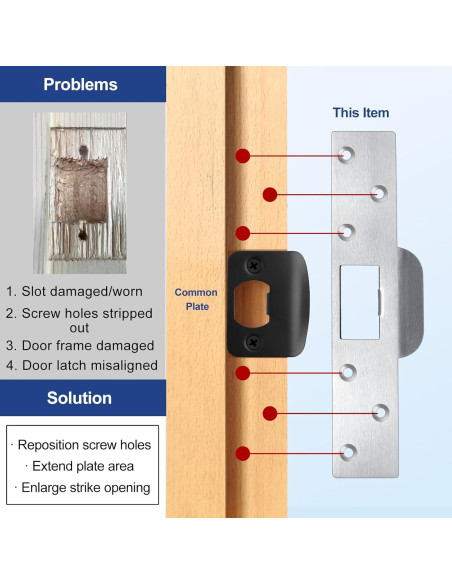 Problems

1. Slot damaged/worn
2. Screw holes stripped out
3. Door frame damaged
4. Door latch misaligned

Solution

· Reposition screw holes
· Extend plate area
· Enlarge strike opening

Common Plate

This Item