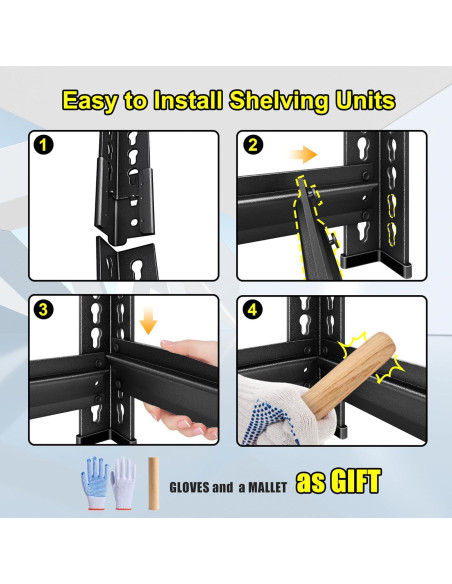 Easy to Install Shelving Units

1

2

3

4

GLOVES and a MALLET as GIFT