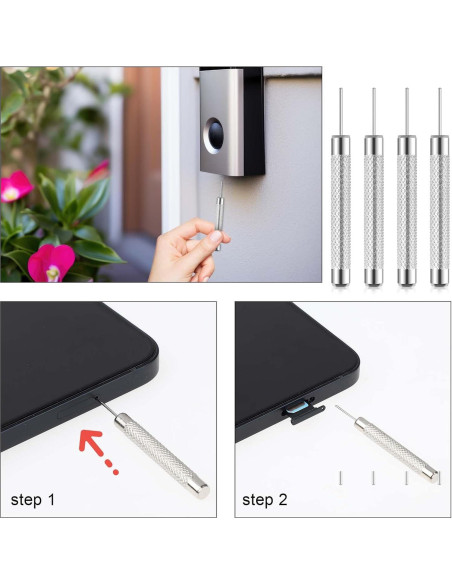 step 1

step 2