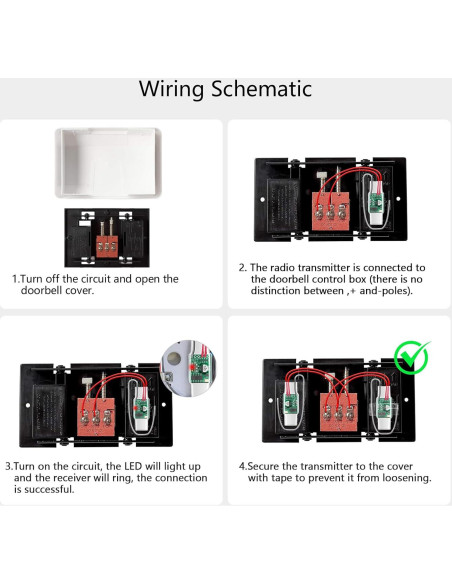 Wiring Schematic

1.Turn off the circuit and open the doorbell cover.

2. The radio transmitter is connected to the doorbell control box (there is no distinction between ,+ and-poles).

3.Turn on the circuit, the LED will light up and the receiver will ring, the connection is successful.

4.Secure the transmitter to the cover with tape to prevent it from loosening.