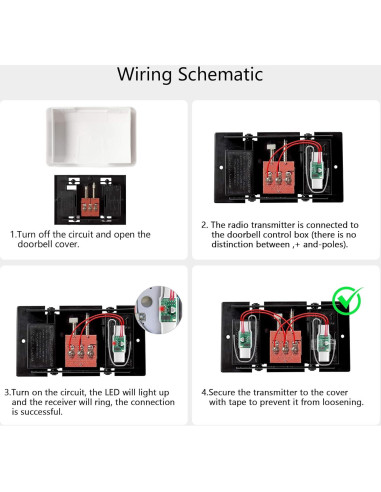 Wiring Schematic

1.Turn off the circuit and open the doorbell cover.

2. The radio transmitter is connected to the doorbell control box (there is no distinction between ,+ and-poles).

3.Turn on the circuit, the LED will light up and the receiver will ring, the connection is successful.

4.Secure the transmitter to the cover with tape to prevent it from loosening.