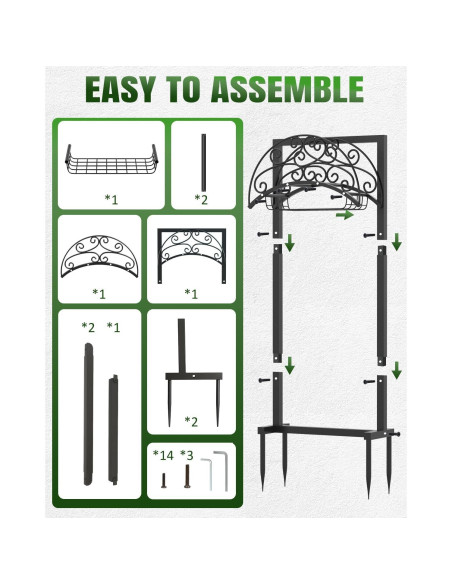 EASY TO ASSEMBLE

*1

*2

*1

*1

*2 *1

*2

*14 *3