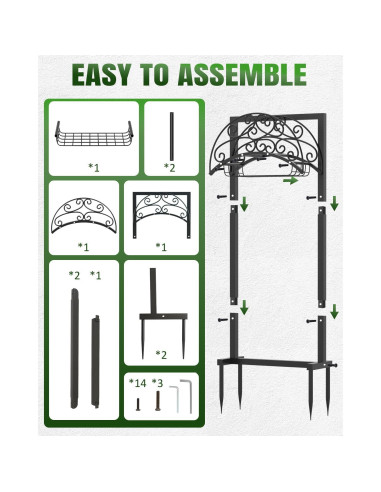 EASY TO ASSEMBLE

*1

*2

*1

*1

*2 *1

*2

*14 *3